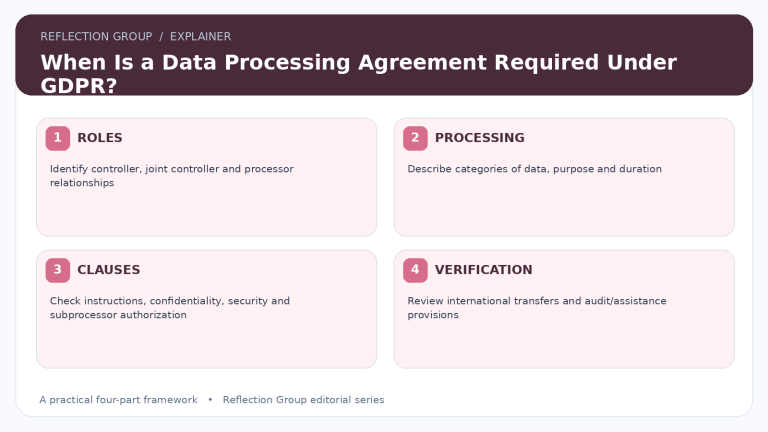 REFLECTION GROUP / EXPLAINER

When Is a Data Processing Agreement Required Under GDPR?

1 ROLES

Identify controller, joint controller and processor relationships

2 PROCESSING

Describe categories of data, purpose and duration

3 CLAUSES

Check instructions, confidentiality, security and subprocessor authorization

4 VERIFICATION

Review international transfers and audit/assistance provisions

A practical four-part framework • Reflection Group editorial series