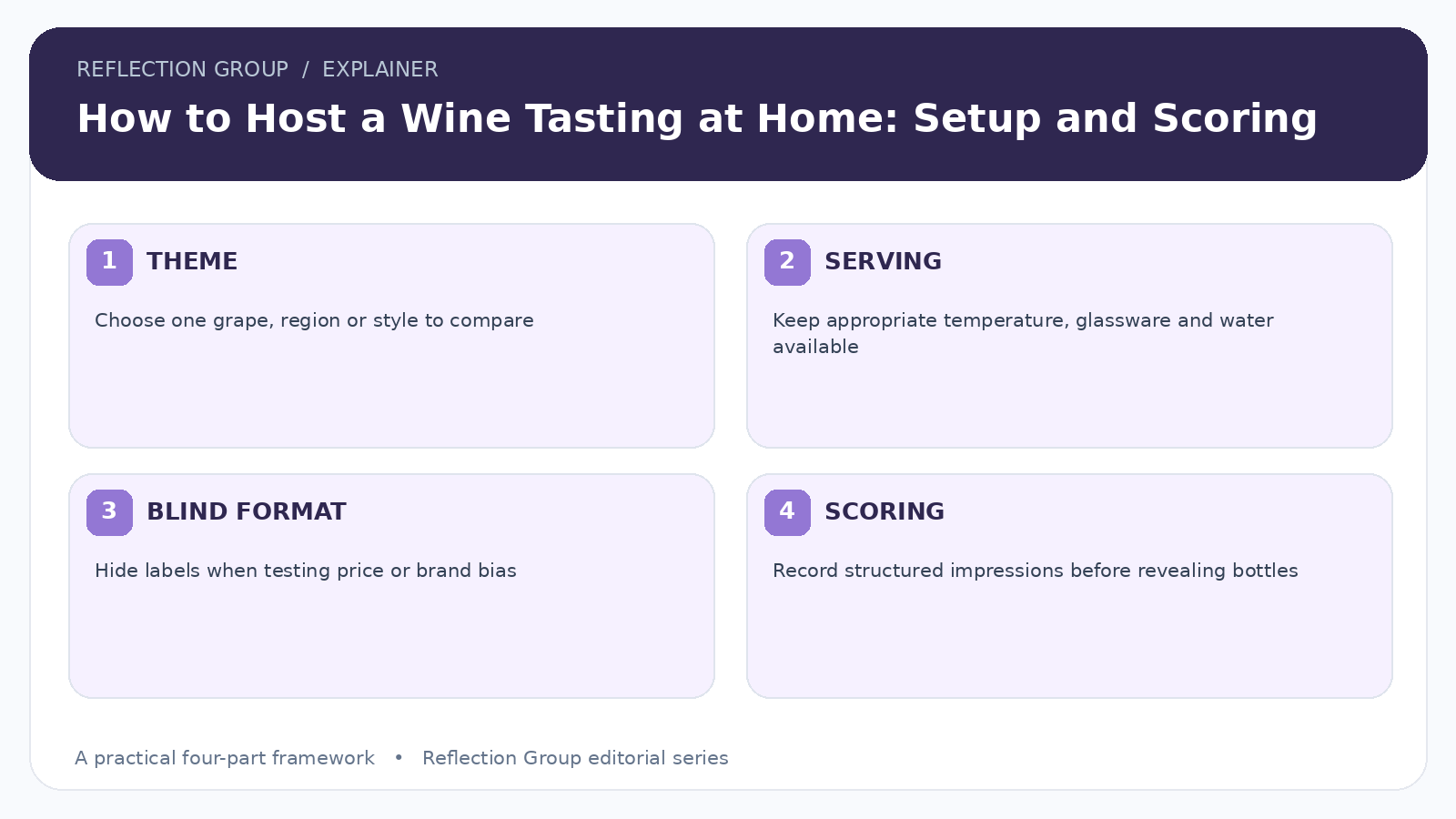 REFLECTION GROUP / EXPLAINER

How to Host a Wine Tasting at Home: Setup and Scoring

1 THEME

Choose one grape, region or style to compare

2 SERVING

Keep appropriate temperature, glassware and water available

3 BLIND FORMAT

Hide labels when testing price or brand bias

4 SCORING

Record structured impressions before revealing bottles

A practical four-part framework • Reflection Group editorial series